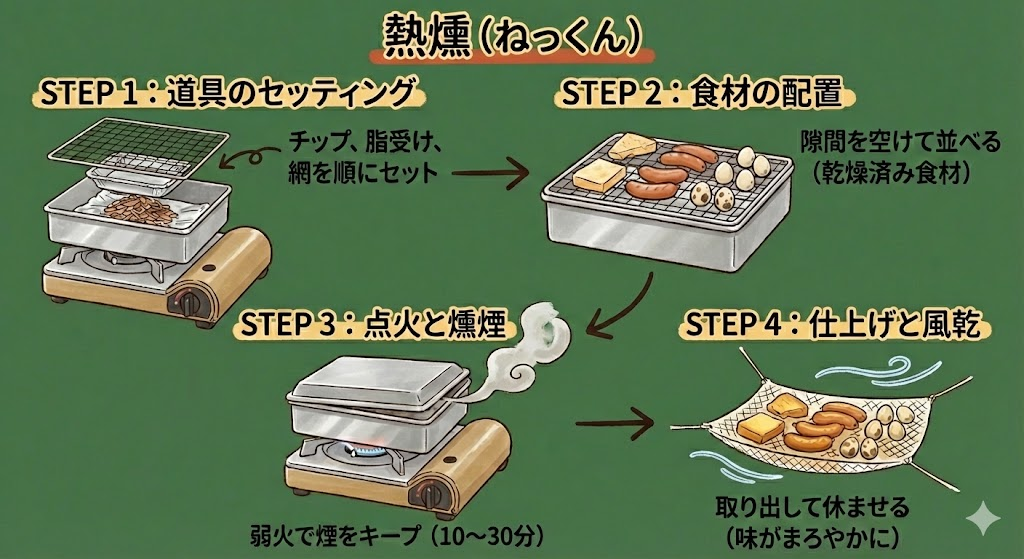 熱燻（ねっくん）

STEP 1：道具のセッティング

チップ、脂受け、網を順にセット

STEP 2：食材の配置

隙間を空けて並べる（乾燥済み食材）

STEP 3：点火と燻煙

弱火で煙をキープ（10〜30分）

STEP 4：仕上げと風乾

取り出して休ませる（味がまろやかに）