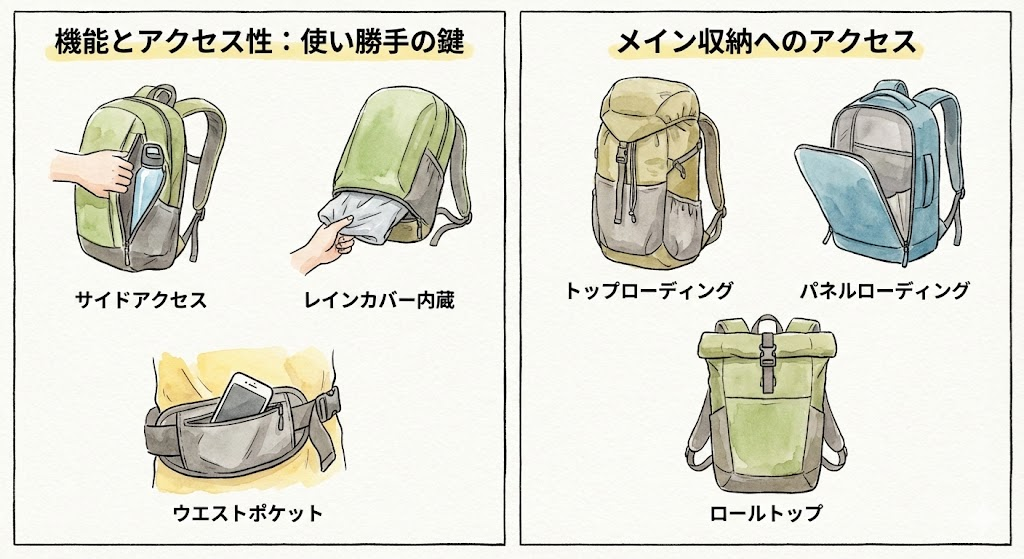 機能とアクセス性：使い勝手の鍵

サイドアクセス

レインカバー内蔵

ウエストポケット

メイン収納へのアクセス

トップローディング

パネルローディング

ロールトップ